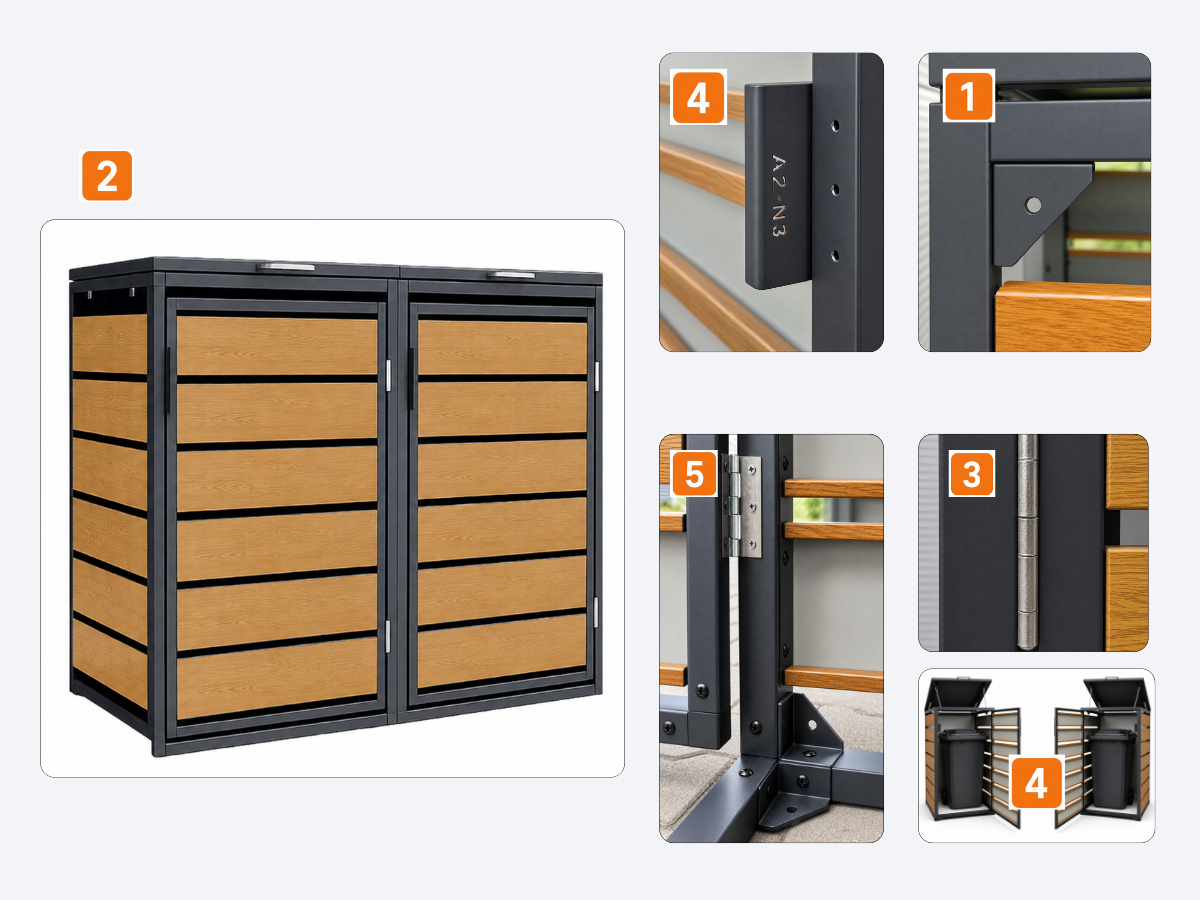 2

4

A2-N3

1

5

3

4